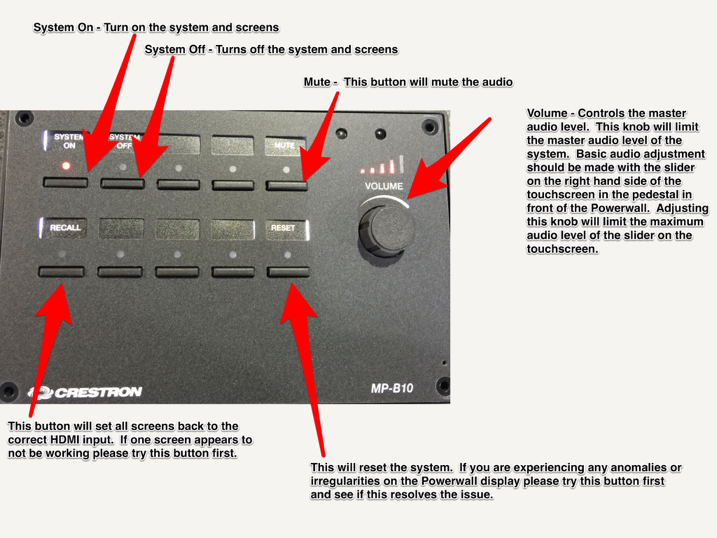 System On - Turn on the system and screens

System Off - Turns off the system and screens

Mute - This button will mute the audio

Volume - Controls the master audio level. This knob will limit the master audio level of the system. Basic audio adjustment should be made with the slider on the right hand side of the touchscreen in the pedestal in front of the Powerwall. Adjusting this knob will limit the maximum audio level of the slider on the touchscreen.

SYSTEM ON

SYSTEM OFF

MUTE

VOLUME

RECALL

RESET

CRESTRON

MP-B10

This button will set all screens back to the correct HDMI input. If one screen appears to not be working please try this button first.

This will reset the system. If you are experiencing any anomalies or irregularities on the Powerwall display please try this button first and see if this resolves the issue.