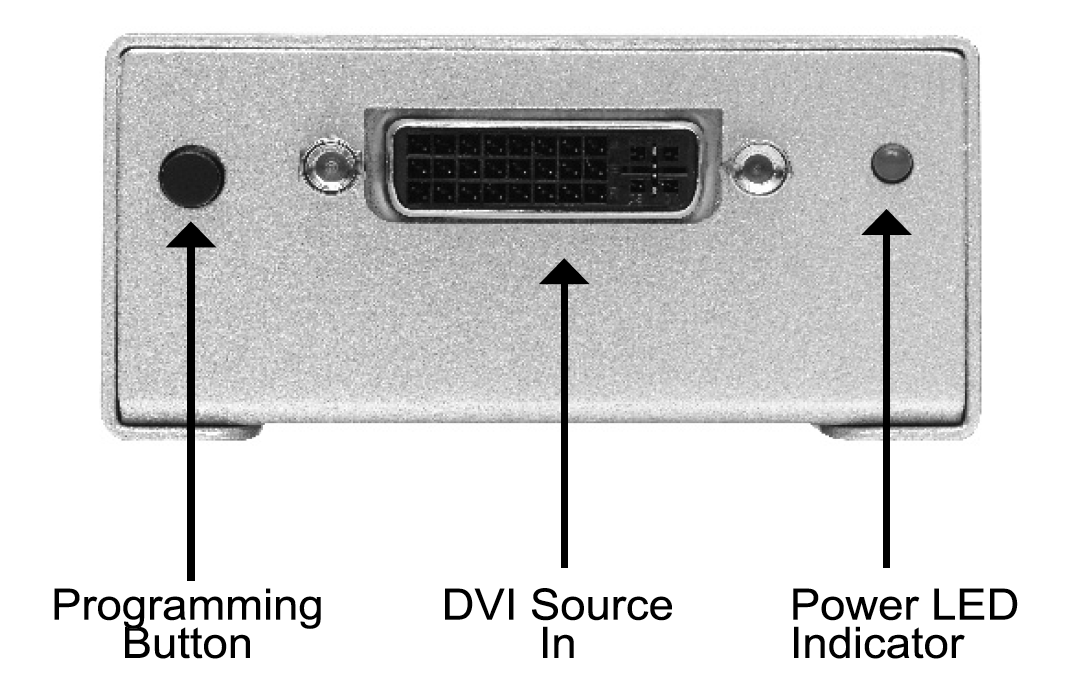 Programming Button

DVI Source In

Power LED Indicator